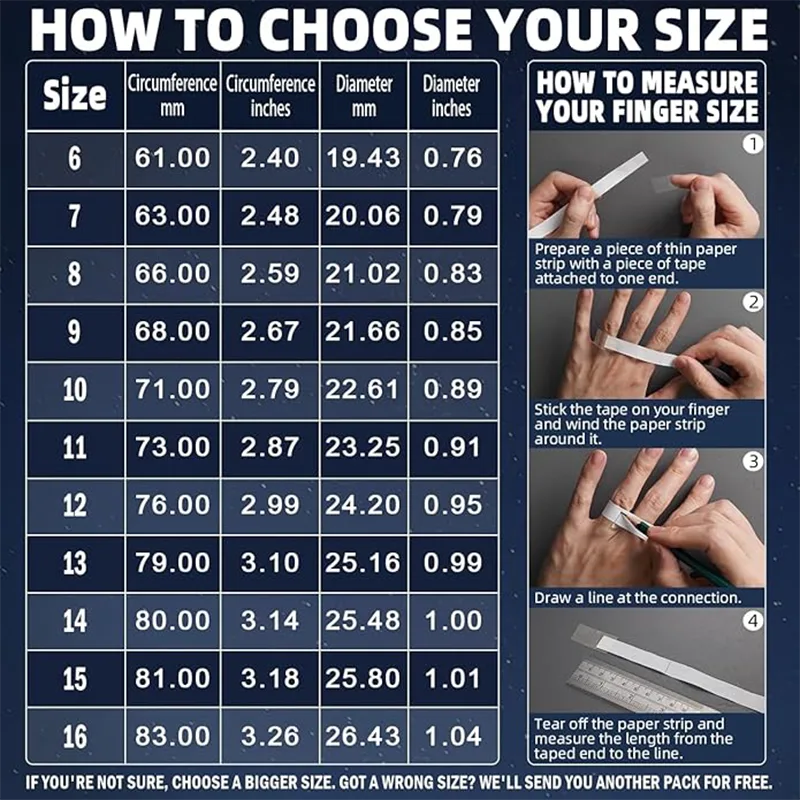 HOW TO CHOOSE YOUR SIZE

| Size | Circumference mm | Circumference inches | Diameter mm | Diameter inches |
|---|---|---|---|---|
| 6 | 61.00 | 2.40 | 19.43 | 0.76 |
| 7 | 63.00 | 2.48 | 20.06 | 0.79 |
| 8 | 66.00 | 2.59 | 21.02 | 0.83 |
| 9 | 68.00 | 2.67 | 21.66 | 0.85 |
| 10 | 71.00 | 2.79 | 22.61 | 0.89 |
| 11 | 73.00 | 2.87 | 23.25 | 0.91 |
| 12 | 76.00 | 2.99 | 24.20 | 0.95 |
| 13 | 79.00 | 3.10 | 25.16 | 0.99 |
| 14 | 80.00 | 3.14 | 25.48 | 1.00 |
| 15 | 81.00 | 3.18 | 25.80 | 1.01 |
| 16 | 83.00 | 3.26 | 26.43 | 1.04 |

HOW TO MEASURE YOUR FINGER SIZE

1
Prepare a piece of thin paper strip with a piece of tape attached to one end.

2
Stick the tape on your finger and wind the paper strip around it.

3
Draw a line at the connection.

4
Tear off the paper strip and measure the length from the taped end to the line.

IF YOU'RE NOT SURE, CHOOSE A BIGGER SIZE. GOT A WRONG SIZE? WE'LL SEND YOU ANOTHER PACK FOR FREE.